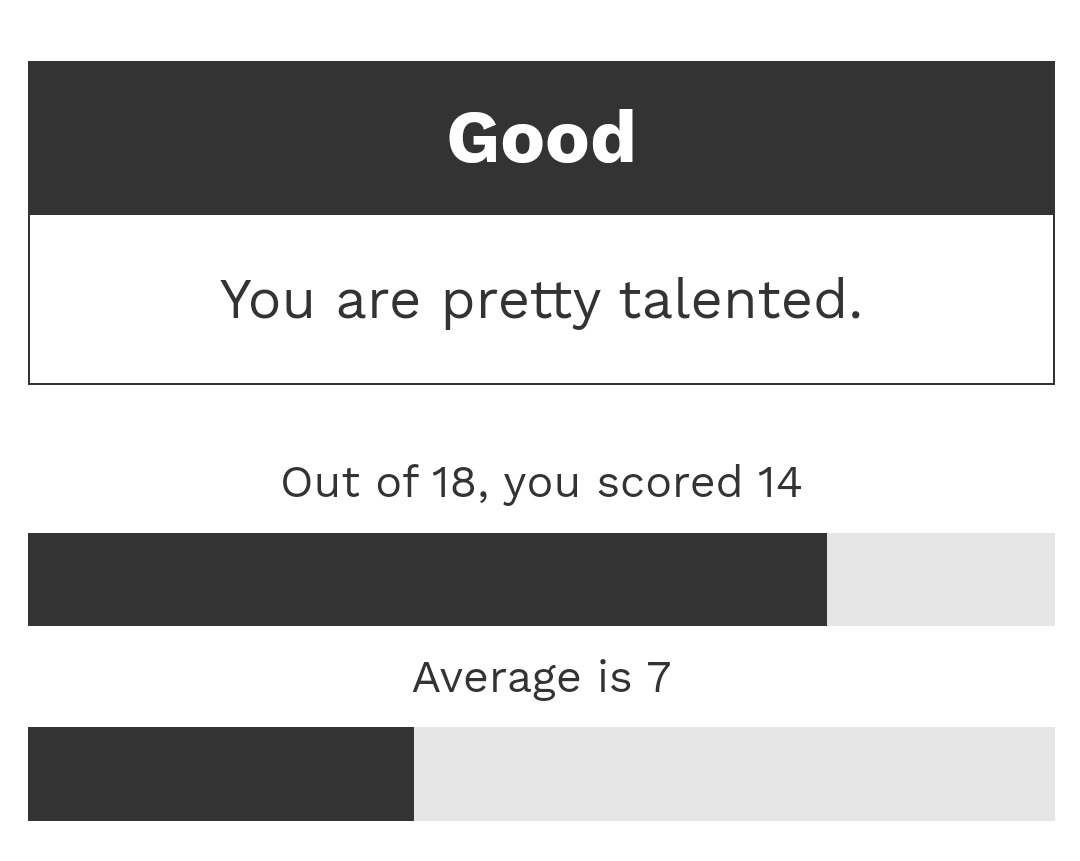 Good

You are pretty talented.

Out of 18, you scored 14

Average is 7